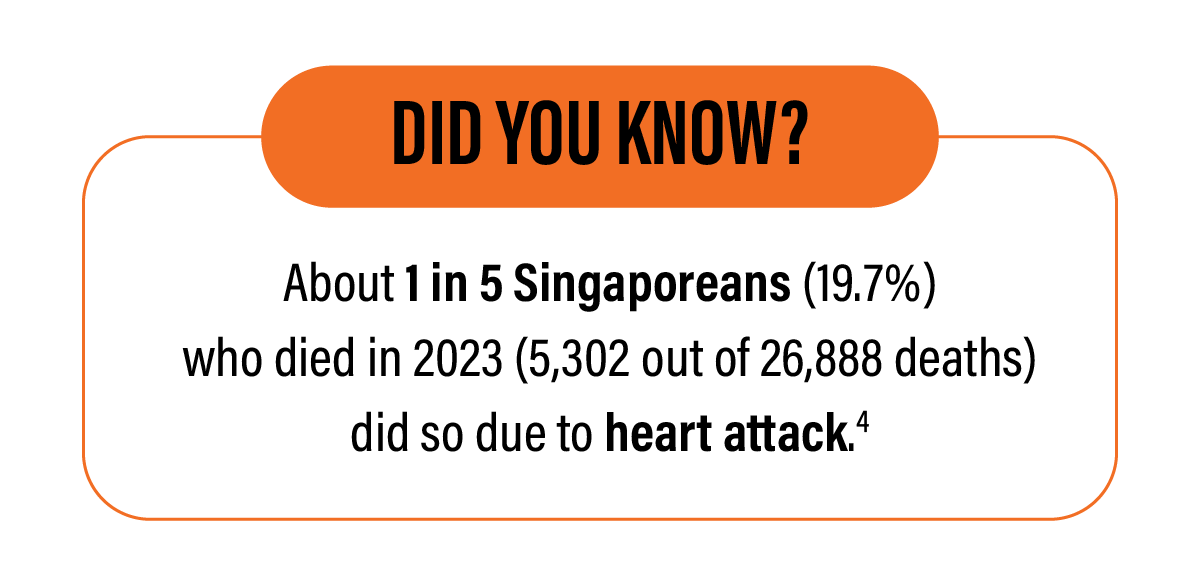 DID YOU KNOW?

About 1 in 5 Singaporeans (19.7%) who died in 2023 (5,302 out of 26,888 deaths) did so due to heart attack.$^4$