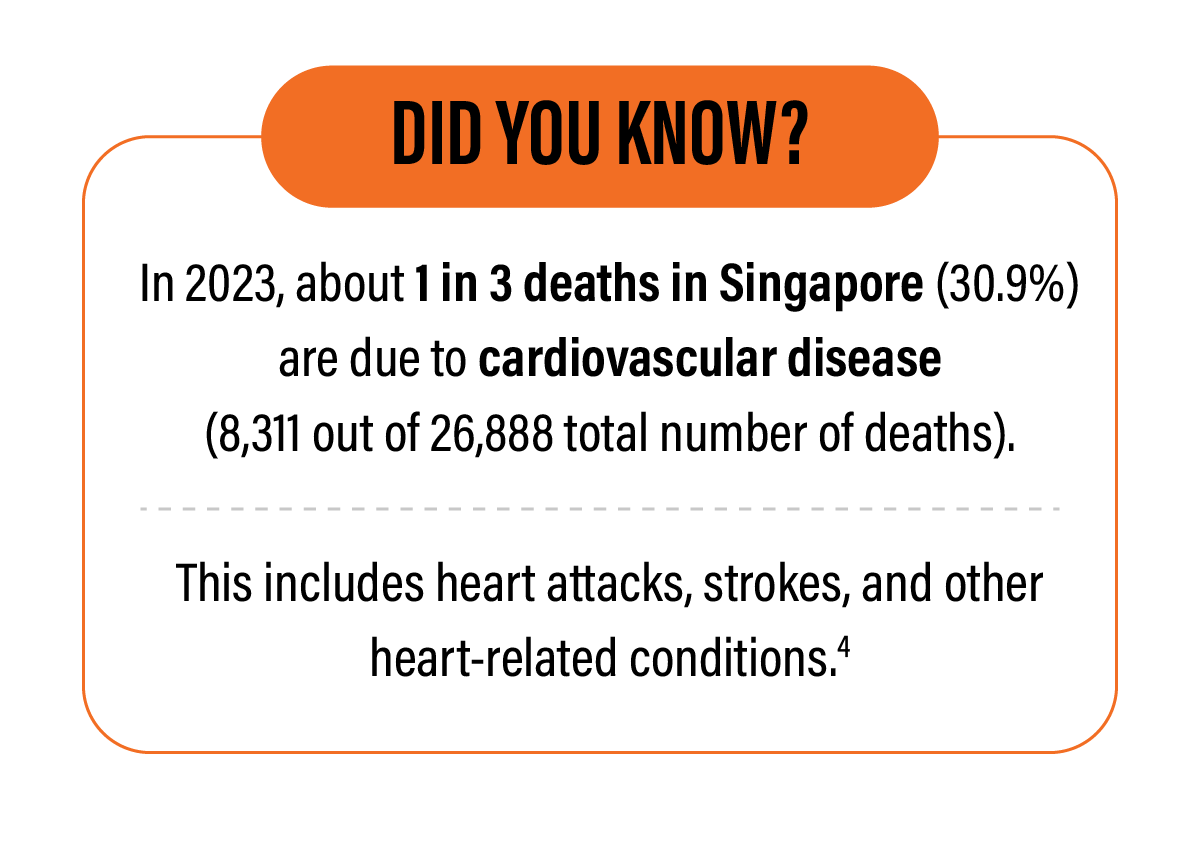 DID YOU KNOW?

In 2023, about 1 in 3 deaths in Singapore (30.9%) are due to cardiovascular disease (8,311 out of 26,888 total number of deaths).

This includes heart attacks, strokes, and other heart-related conditions.$^4$