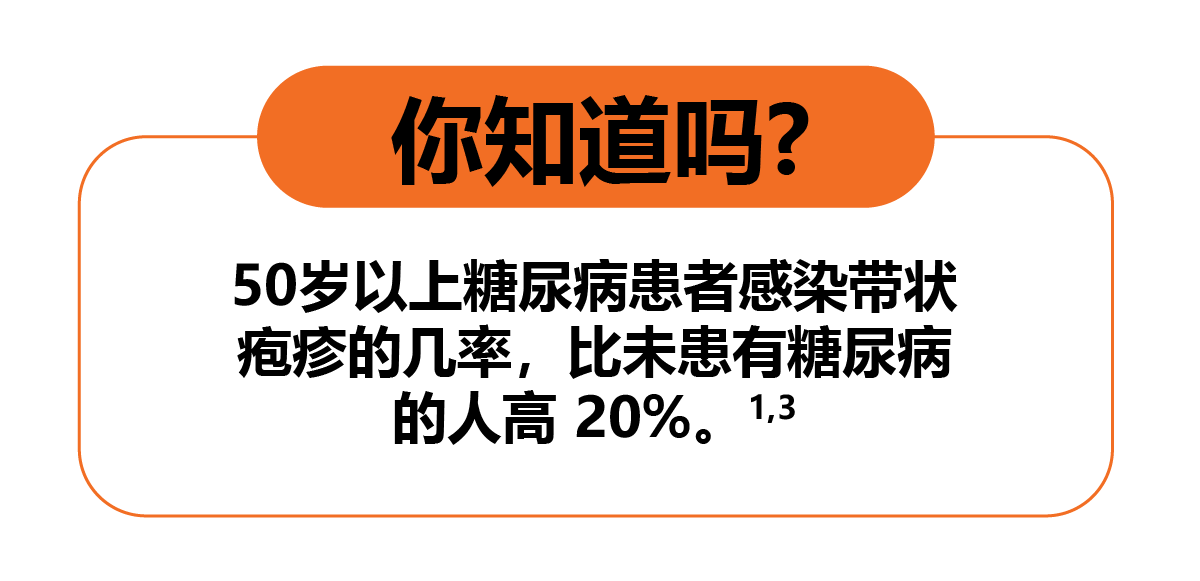 你知道吗?

50岁以上糖尿病患者感染带状疱疹的几率，比未患有糖尿病的人高 20%。$^{1,3}$