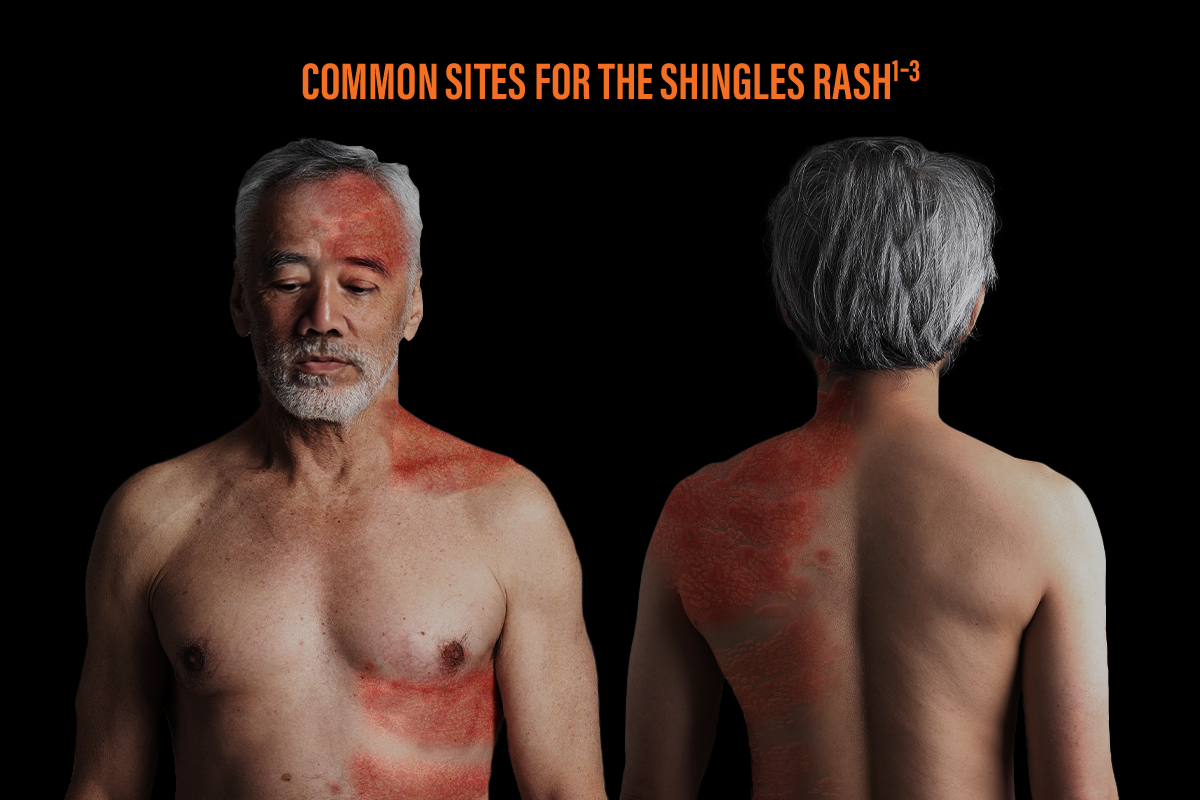 COMMON SITES FOR THE SHINGLES RASH$^{1-3}$